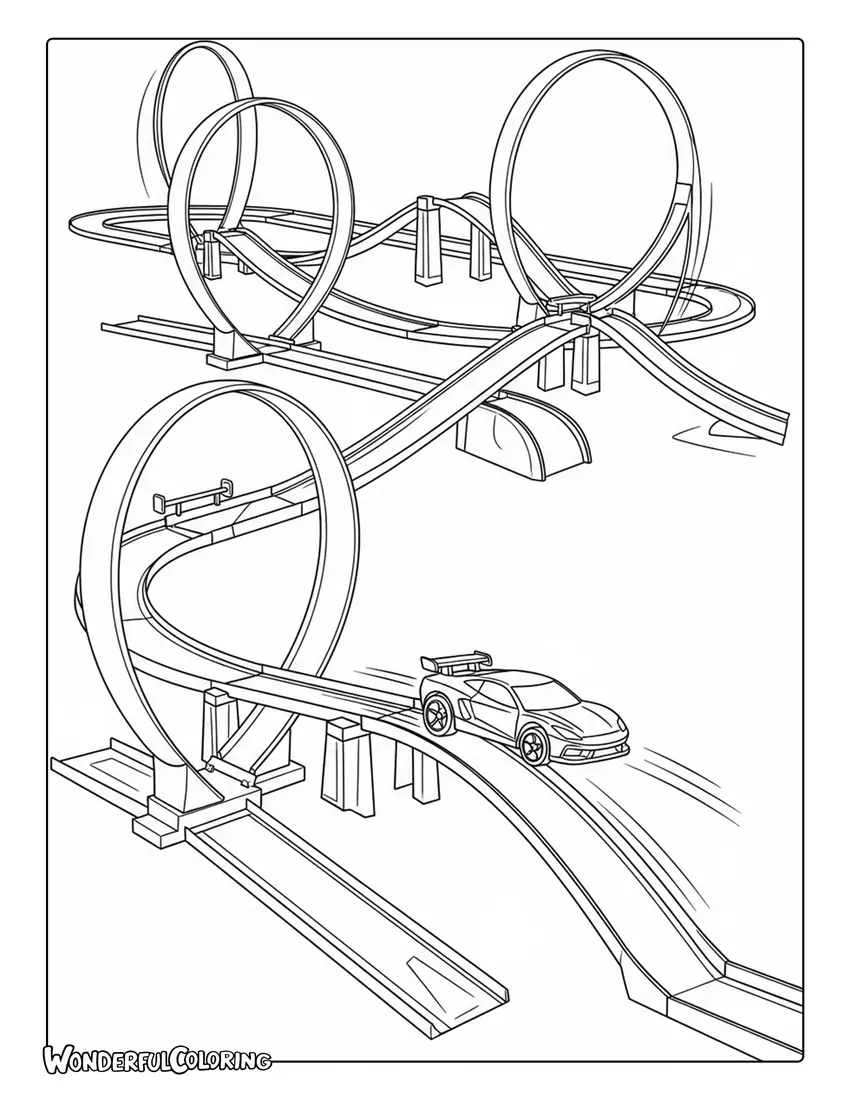 WonderfulColoring