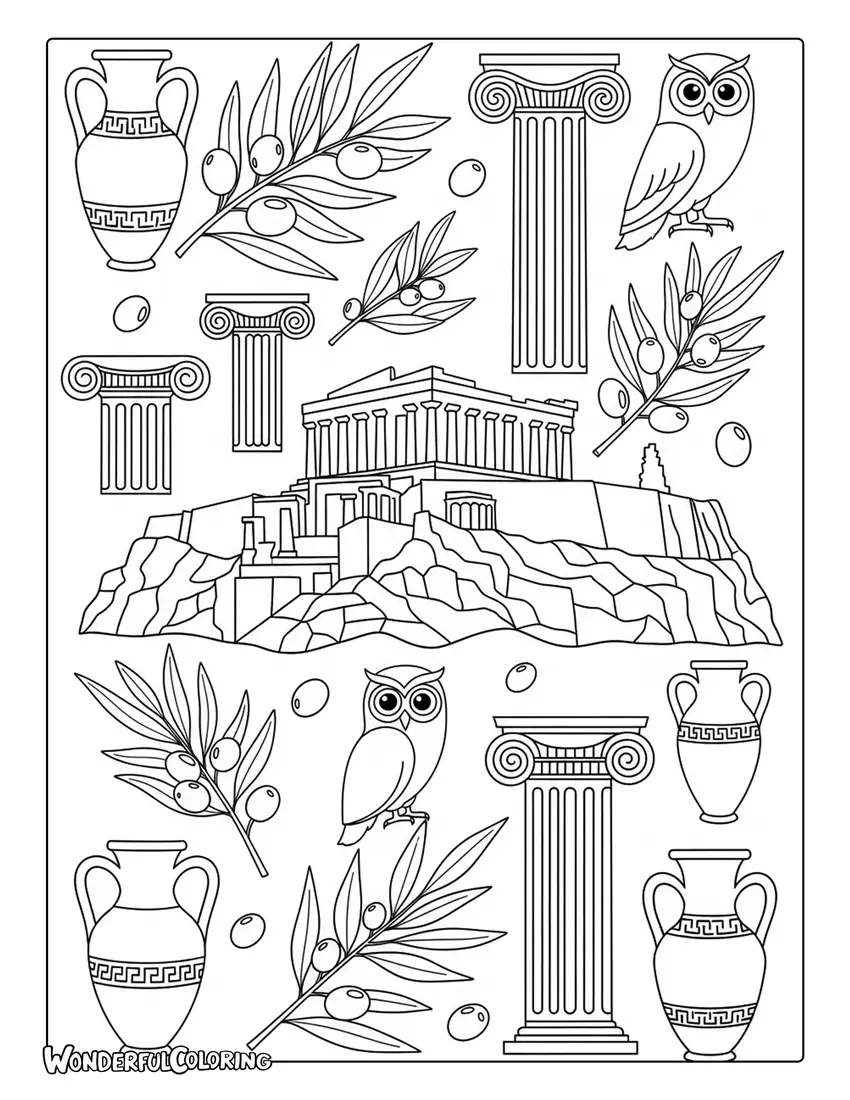 WonderfulColoring